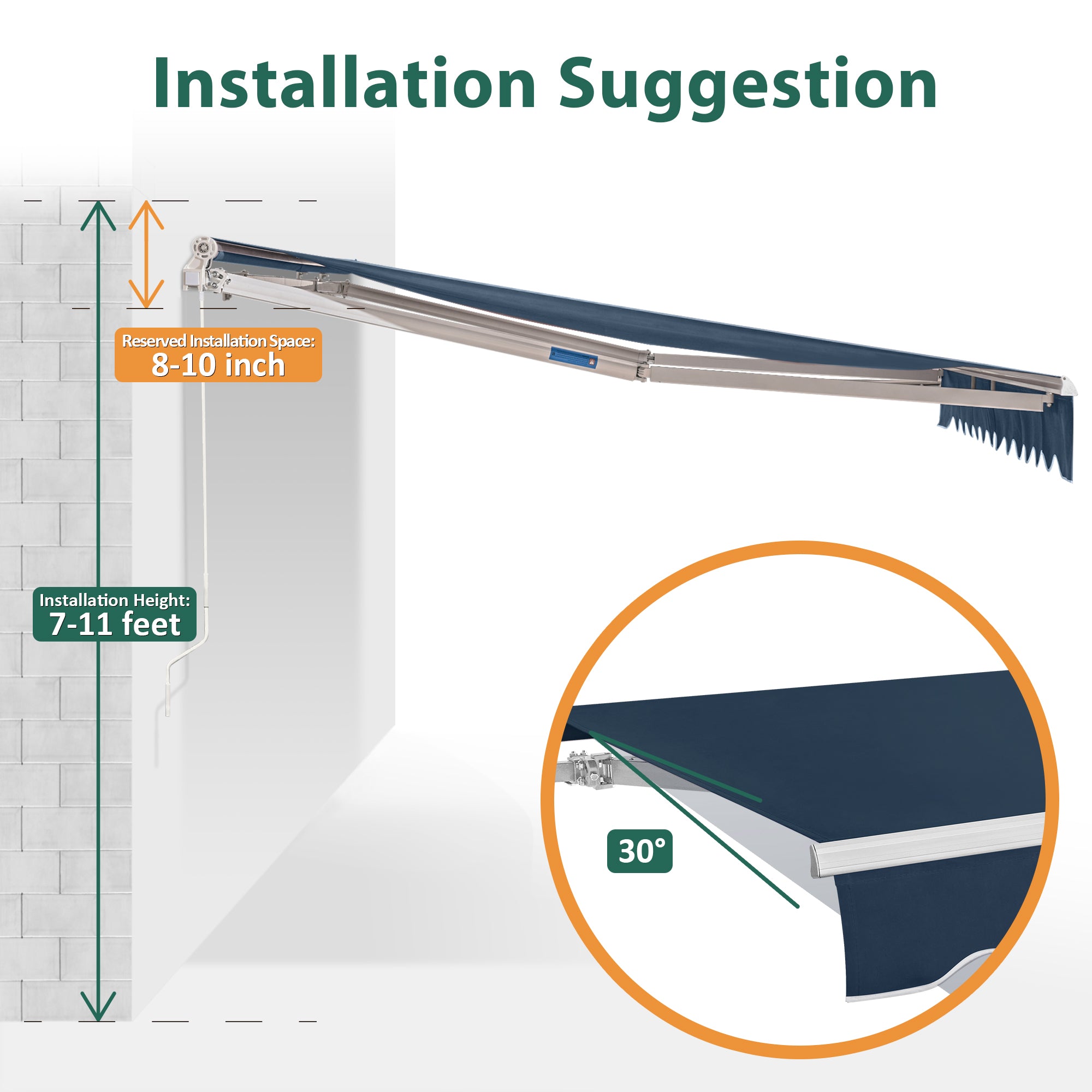 Installation Suggestion

Reserved Installation Space:
8-10 inch

Installation Height:
7-11 feet

30°