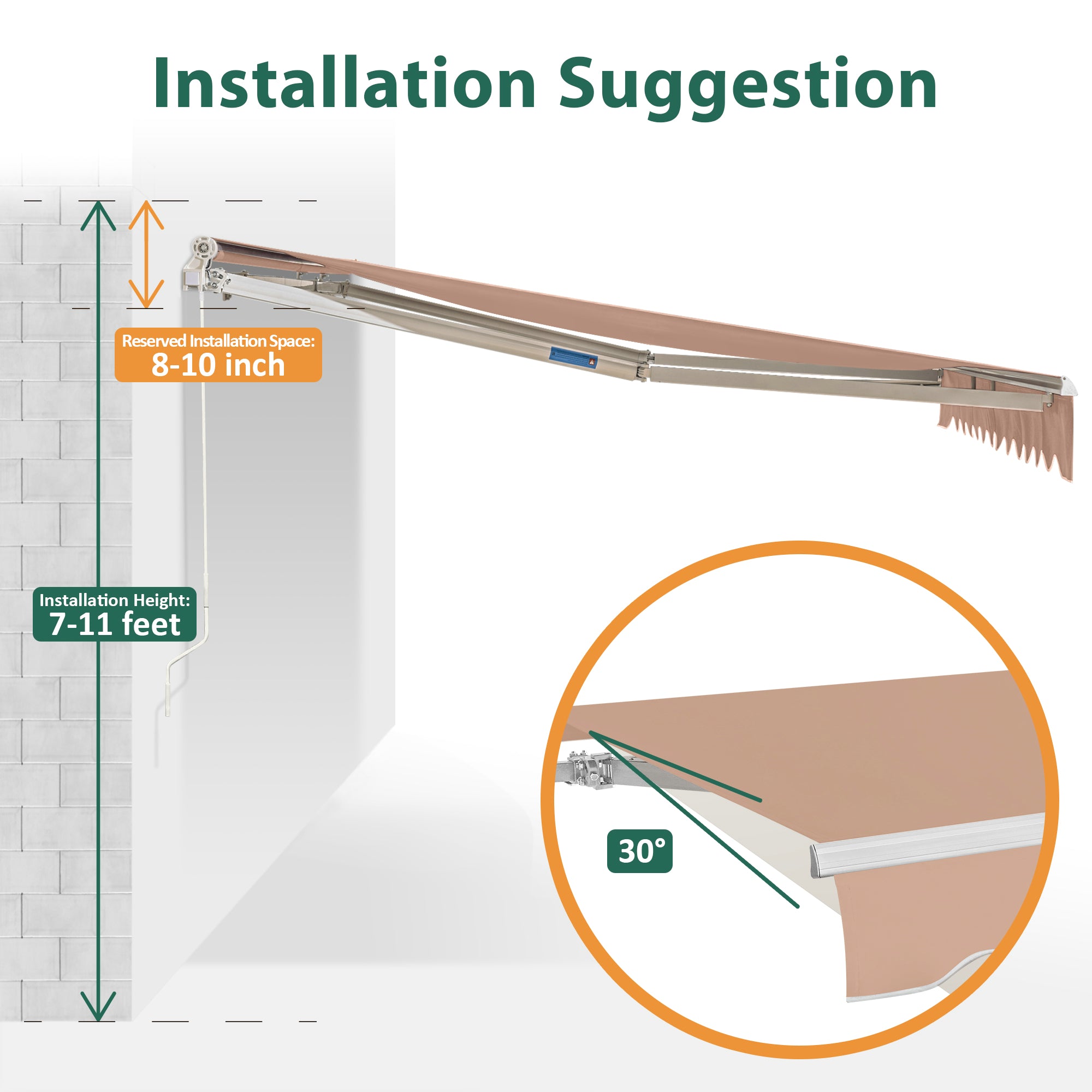 Installation Suggestion

Reserved Installation Space:
8-10 inch

Installation Height:
7-11 feet

30°