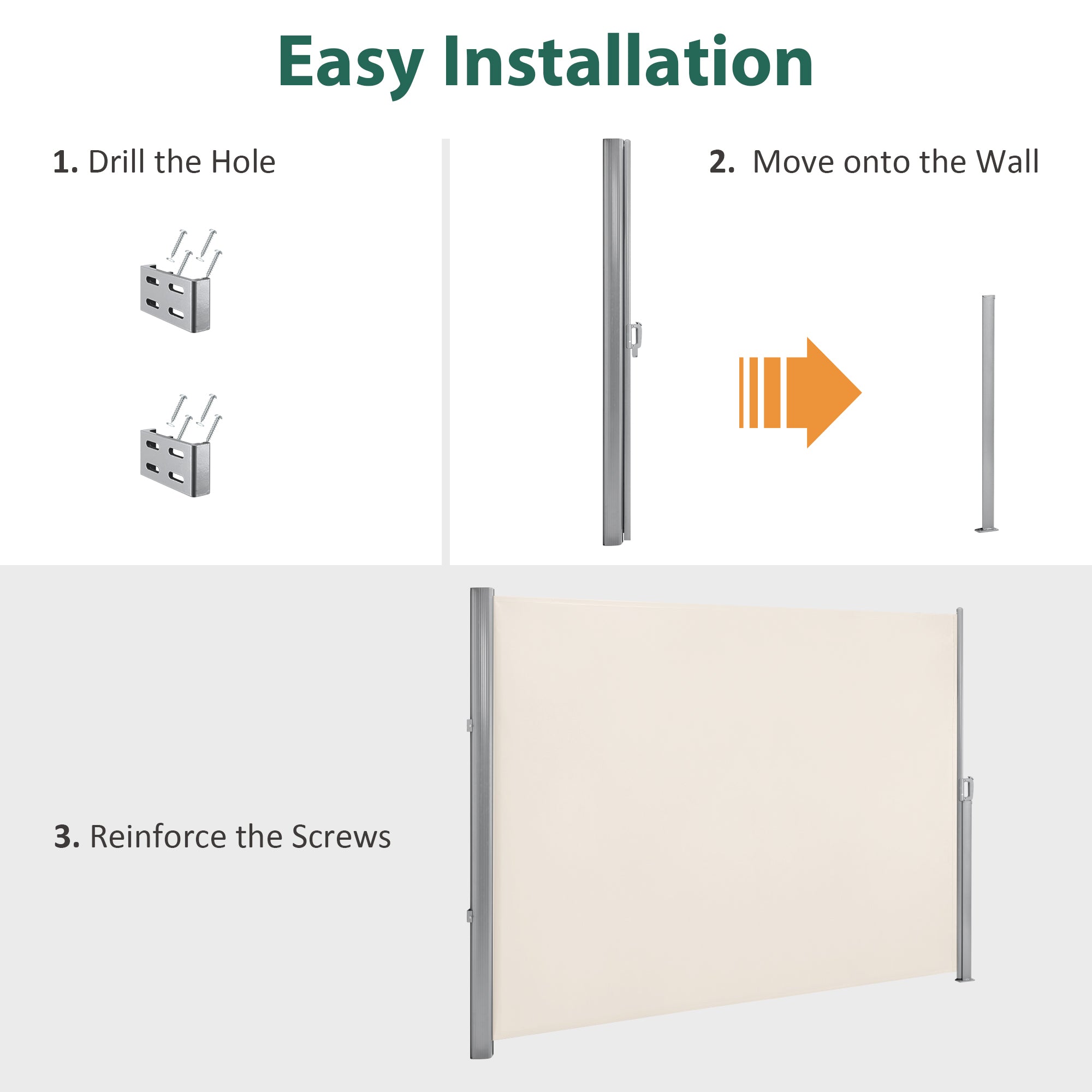 Easy Installation

1. Drill the Hole

2. Move onto the Wall

3. Reinforce the Screws