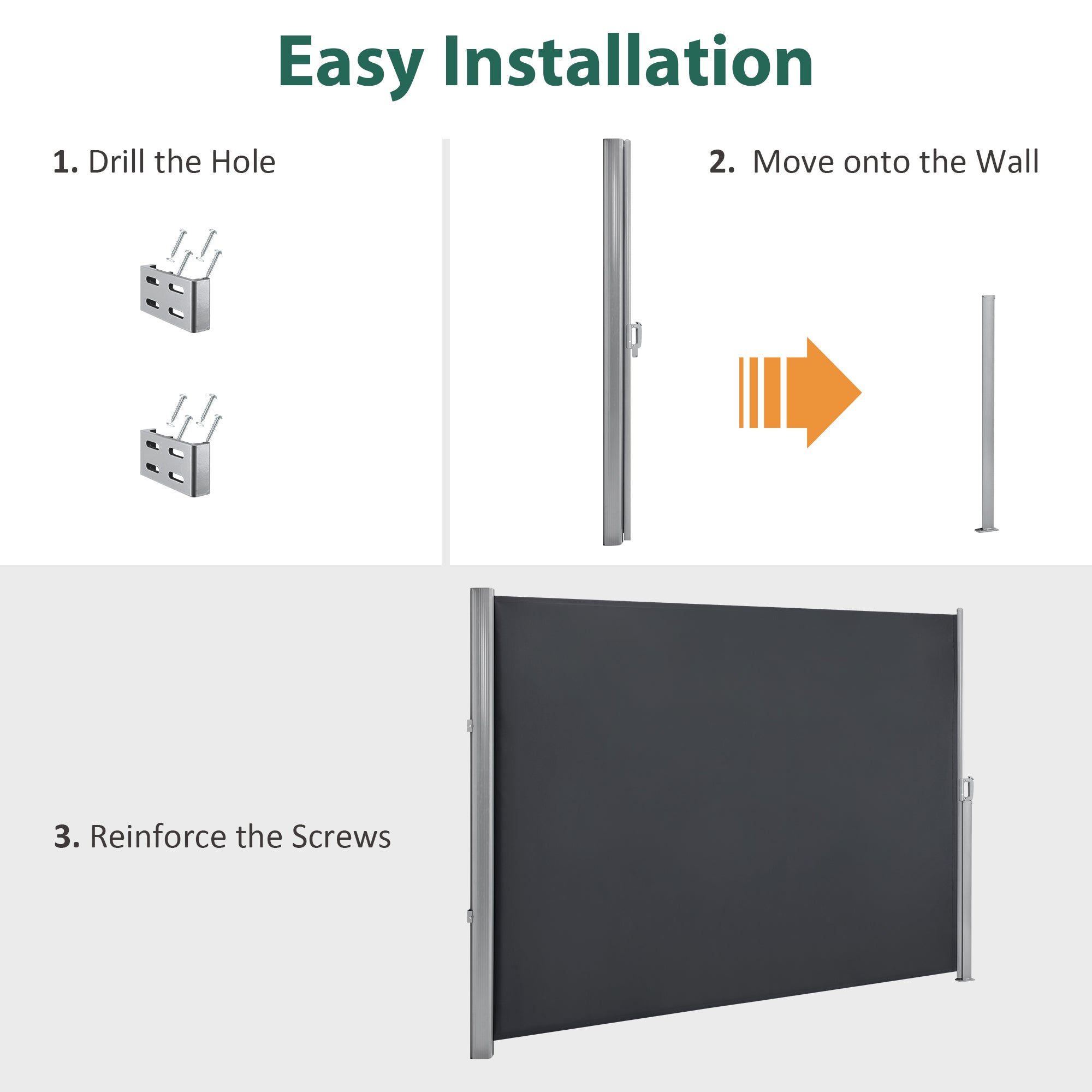 Easy Installation

1. Drill the Hole

2. Move onto the Wall

3. Reinforce the Screws