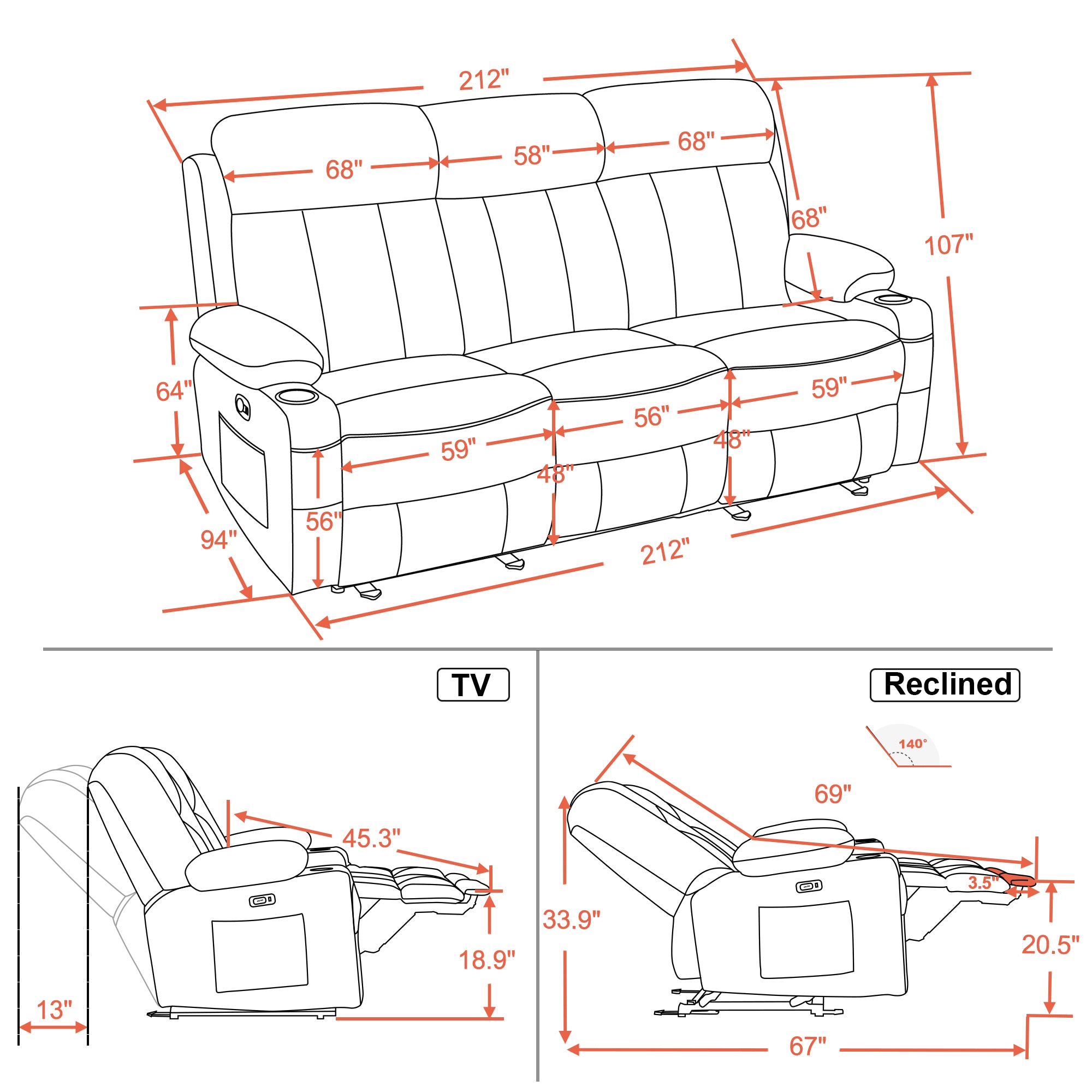 212"
68"
58"
68"
68"
107"
64"
59"
56"
59"
48"
48"
56"
94"
212"

TV
45.3"
18.9"
13"

Reclined
140°
69"
33.9"
3.5"
20.5"
67"