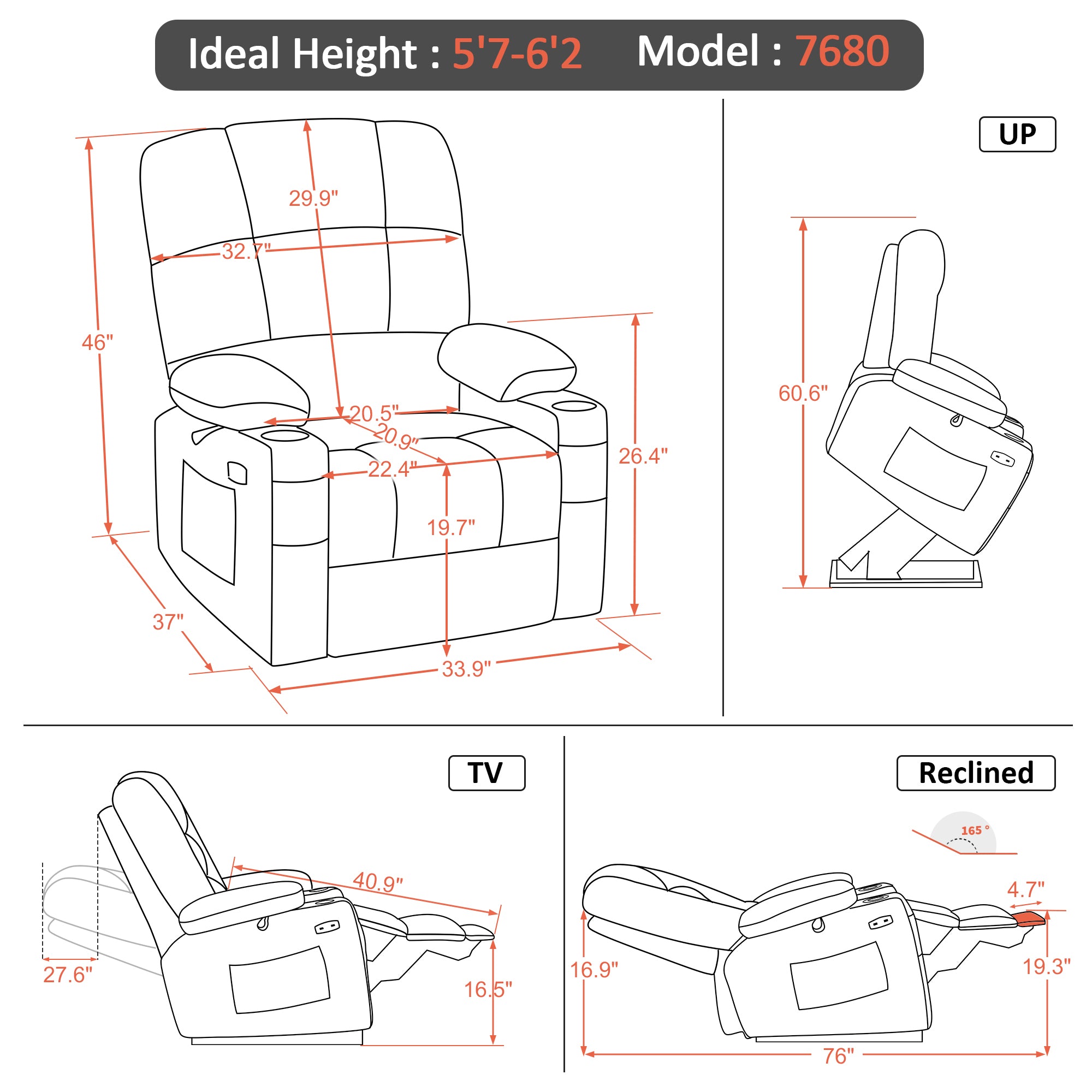 Ideal Height : 5'7-6'2 Model : 7680

29.9"
32.7"
46"
20.5"
20.9"
22.4"
26.4"
19.7"
37"
33.9"

UP

60.6"

TV

40.9"
27.6"
16.5"

Reclined

165 °
4.7"
16.9"
19.3"
76"