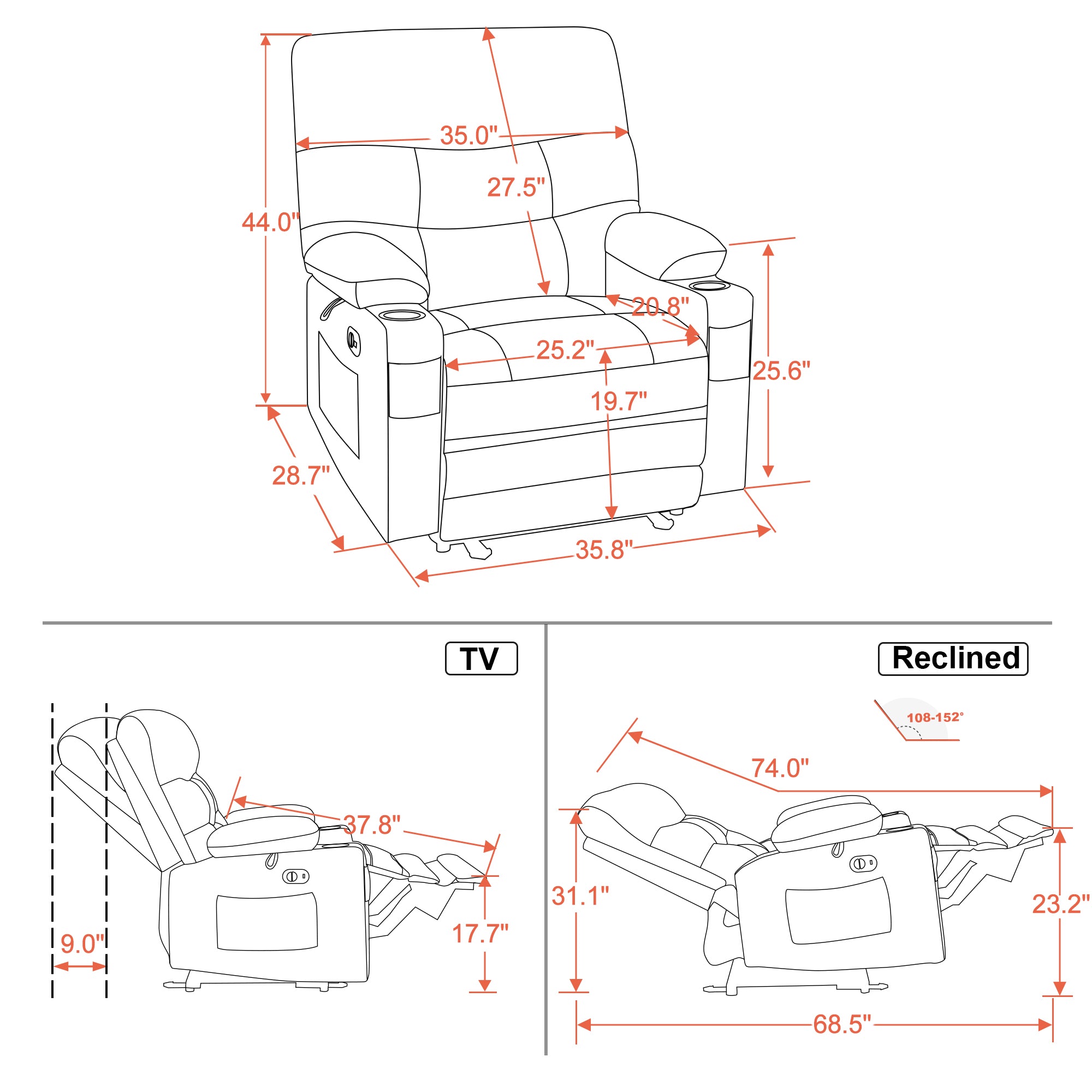 35.0"
27.5"
44.0"
20.8"
25.2"
25.6"
19.7"
28.7"
35.8"

TV

37.8"
17.7"
9.0"

Reclined

108-152°
74.0"
31.1"
23.2"
68.5"