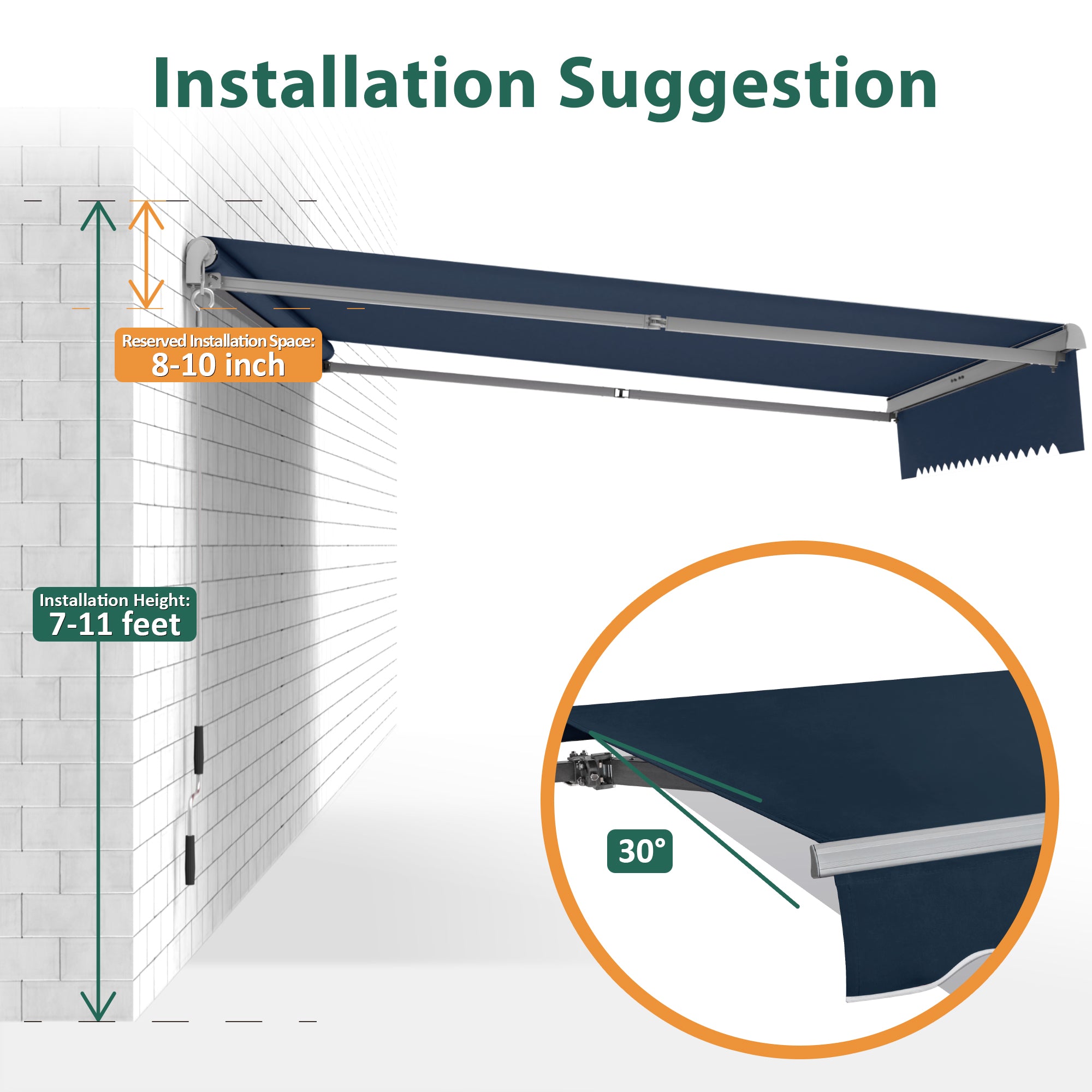 Installation Suggestion

Reserved Installation Space:
8-10 inch

Installation Height:
7-11 feet

30°