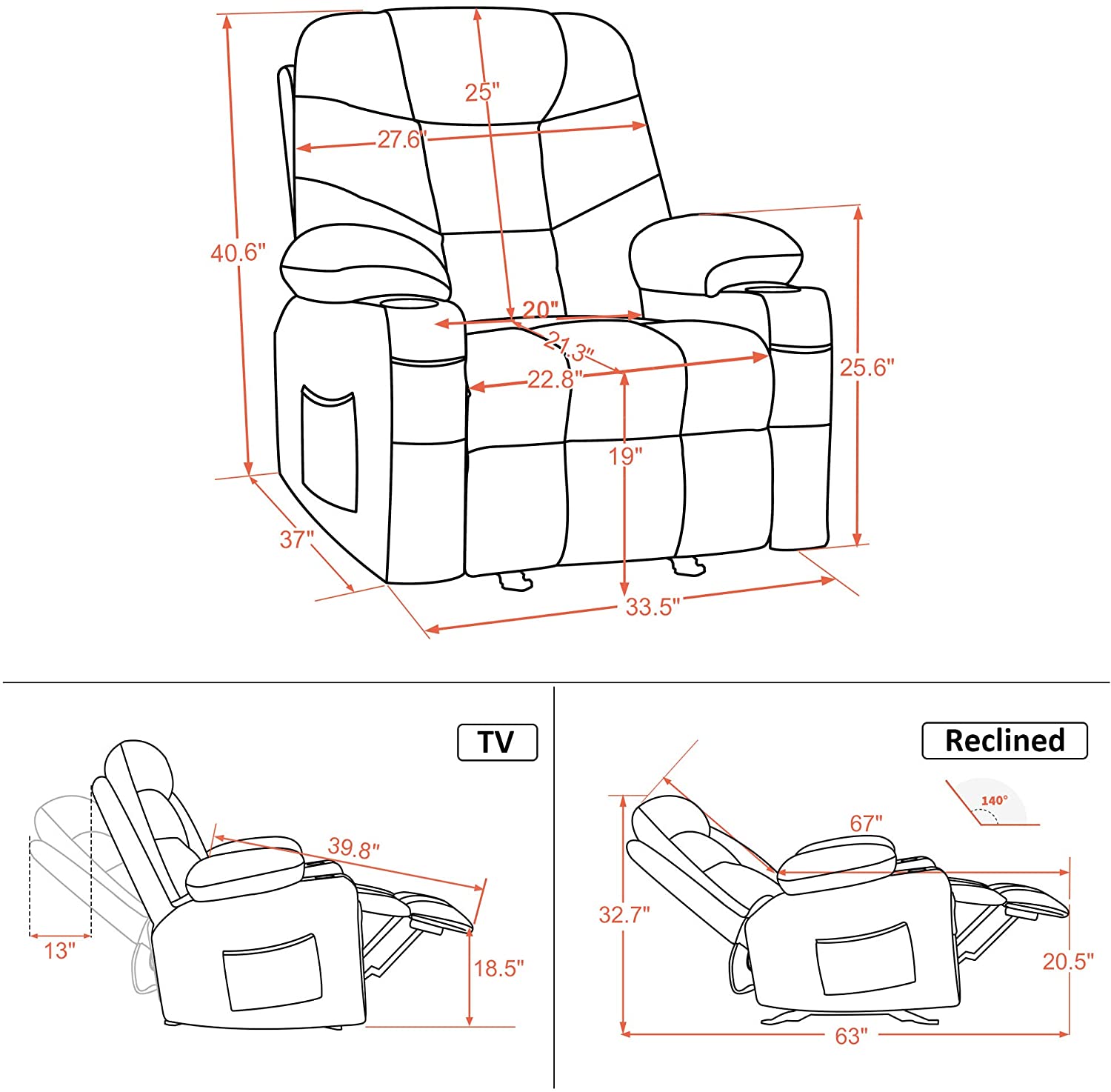 25"

27.6"

40.6"

20"

21.3"

22.8"

25.6"

19"

37"

33.5"

TV

39.8"

13"

18.5"

Reclined

140°

67"

32.7"

20.5"

63"