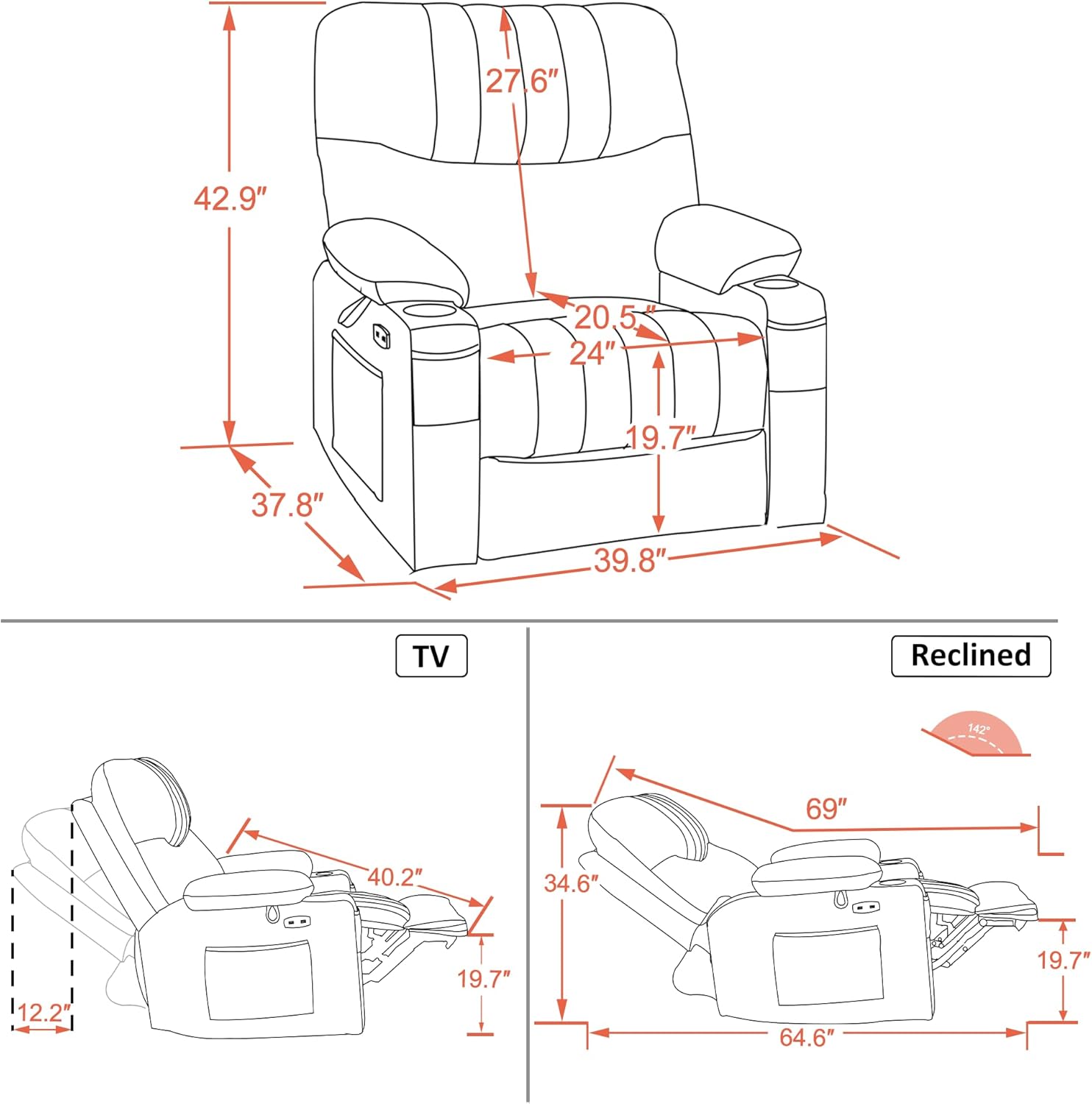 27.6″
42.9″
20.5″
24″
19.7″
37.8″
39.8″

TV

40.2″
19.7″
12.2″

Reclined

142°
69″
34.6″
19.7″
64.6″