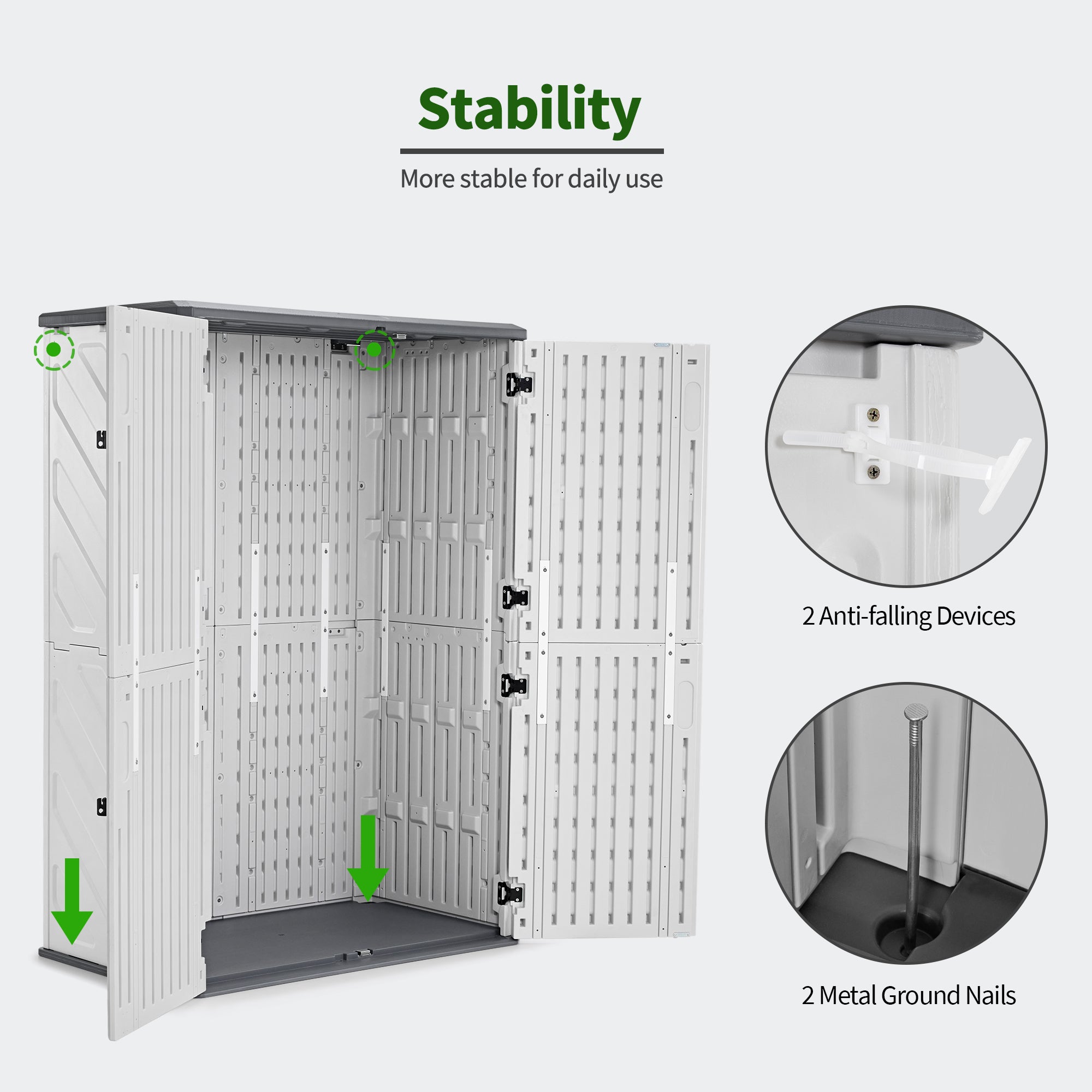 Stability

More stable for daily use

2 Anti-falling Devices

2 Metal Ground Nails