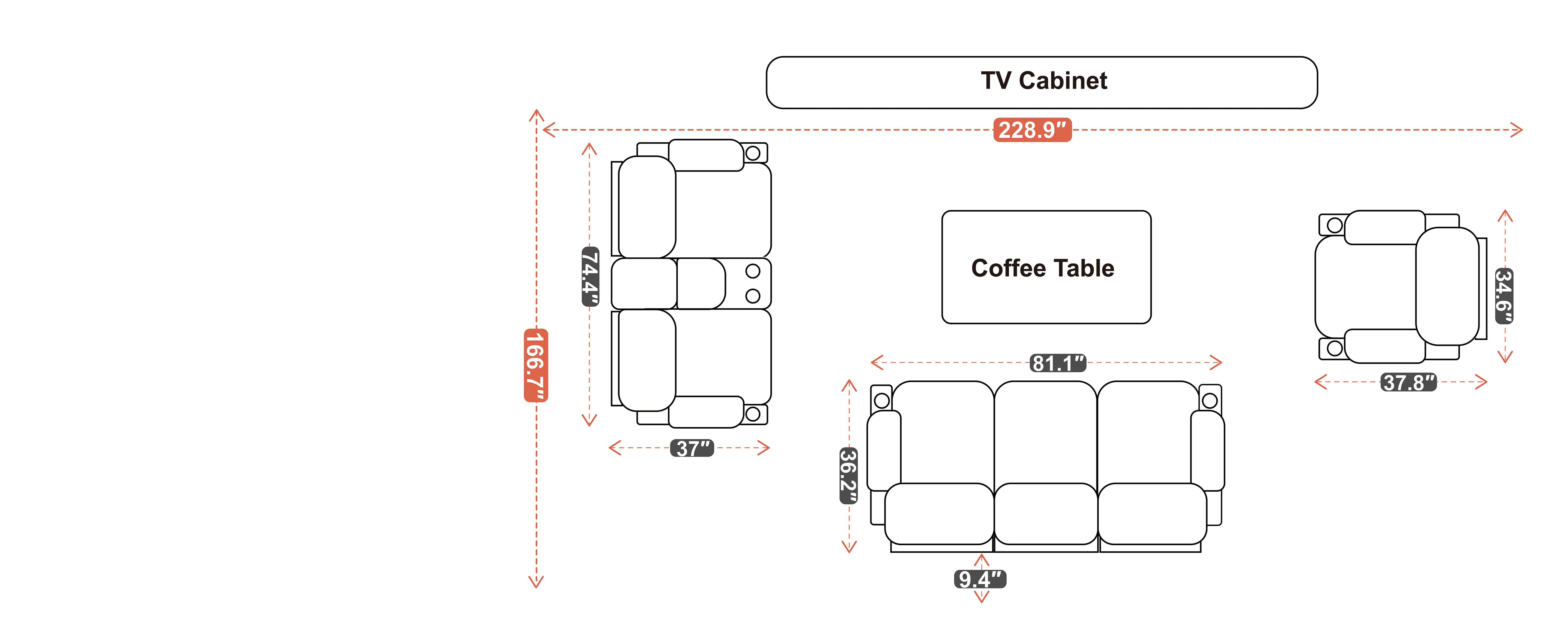 TV Cabinet

228.9"

166.7"

74.4"

37"

Coffee Table

81.1"

36.2"

9.4"

34.6"

37.8"