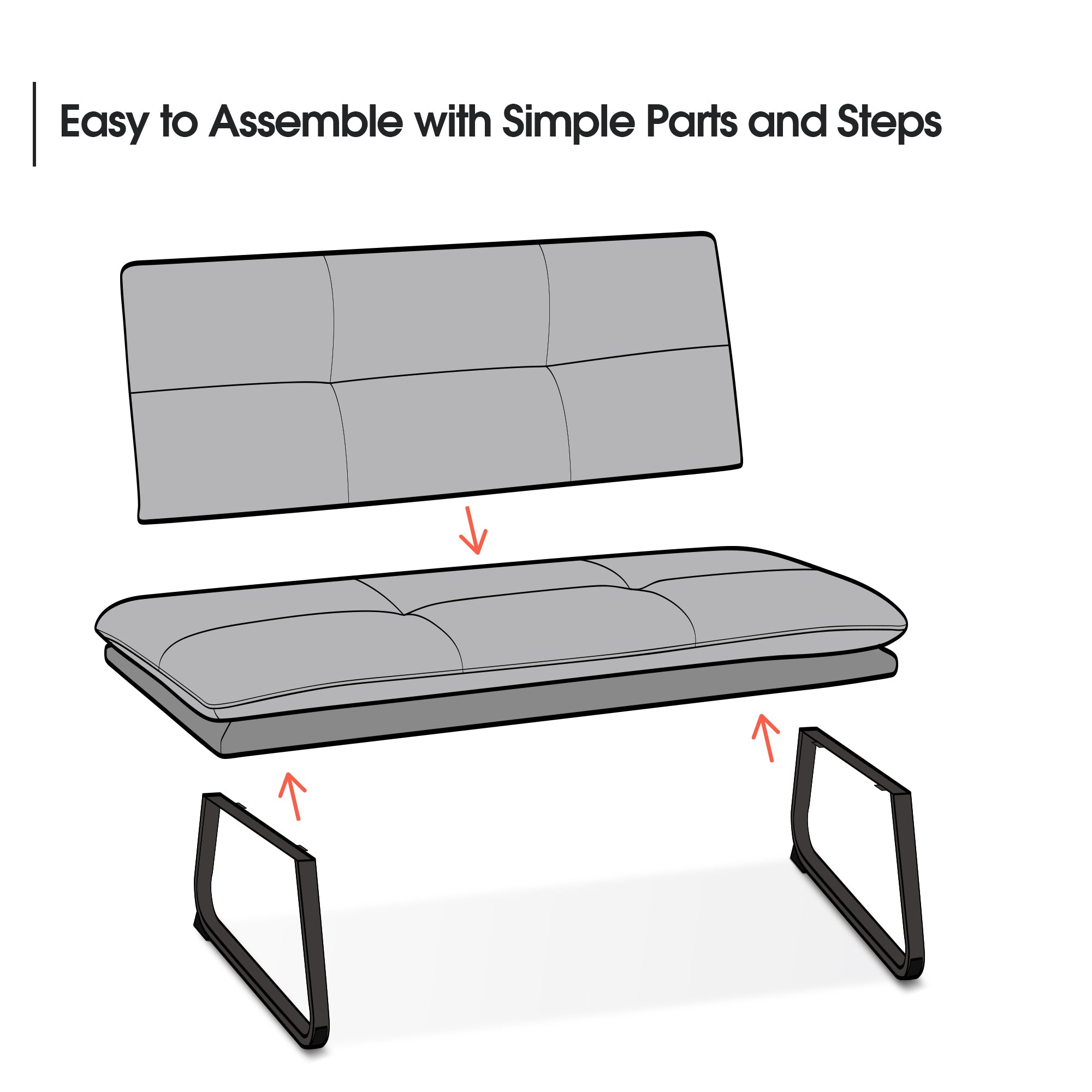 Easy to Assemble with Simple Parts and Steps