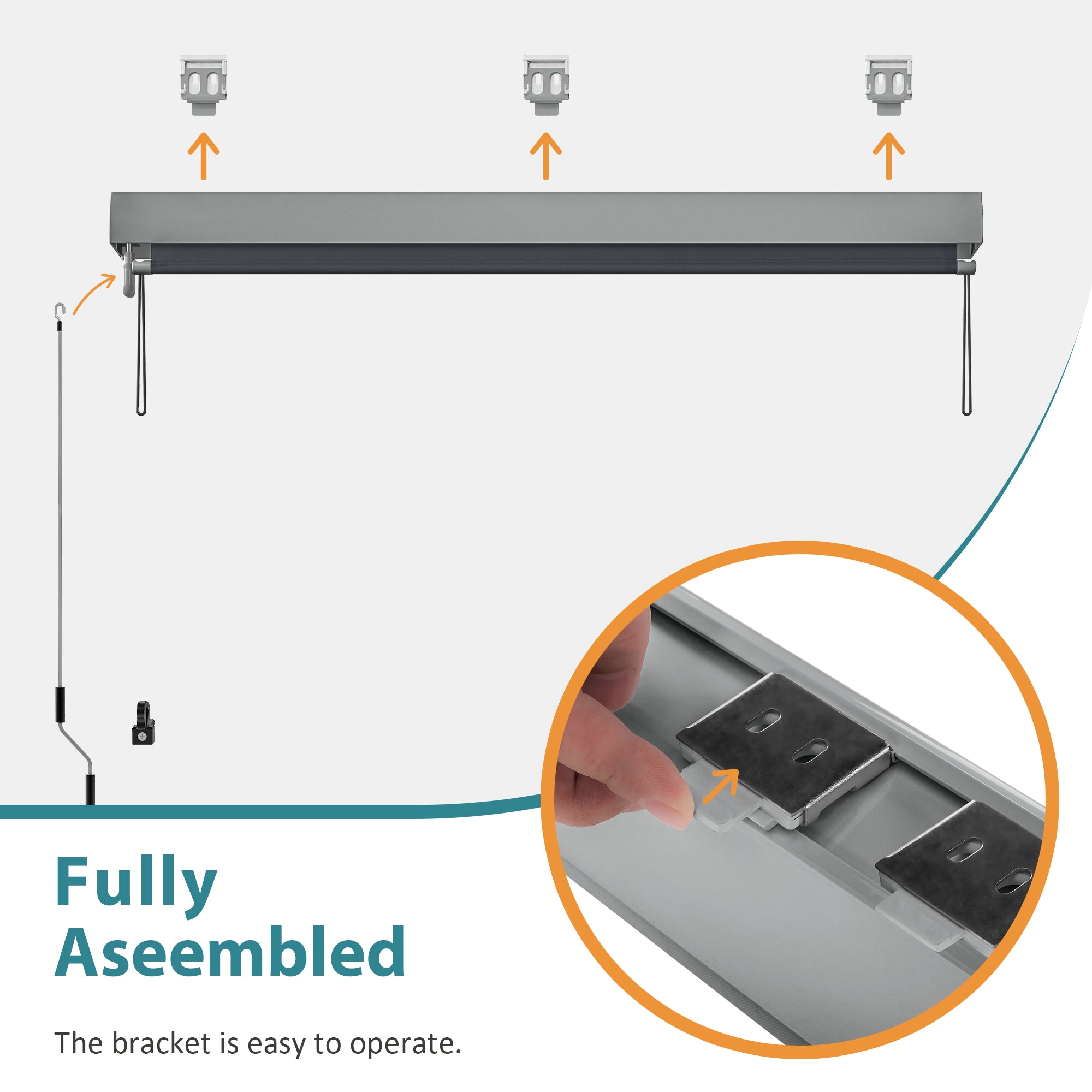 Fully Aseembled

The bracket is easy to operate.