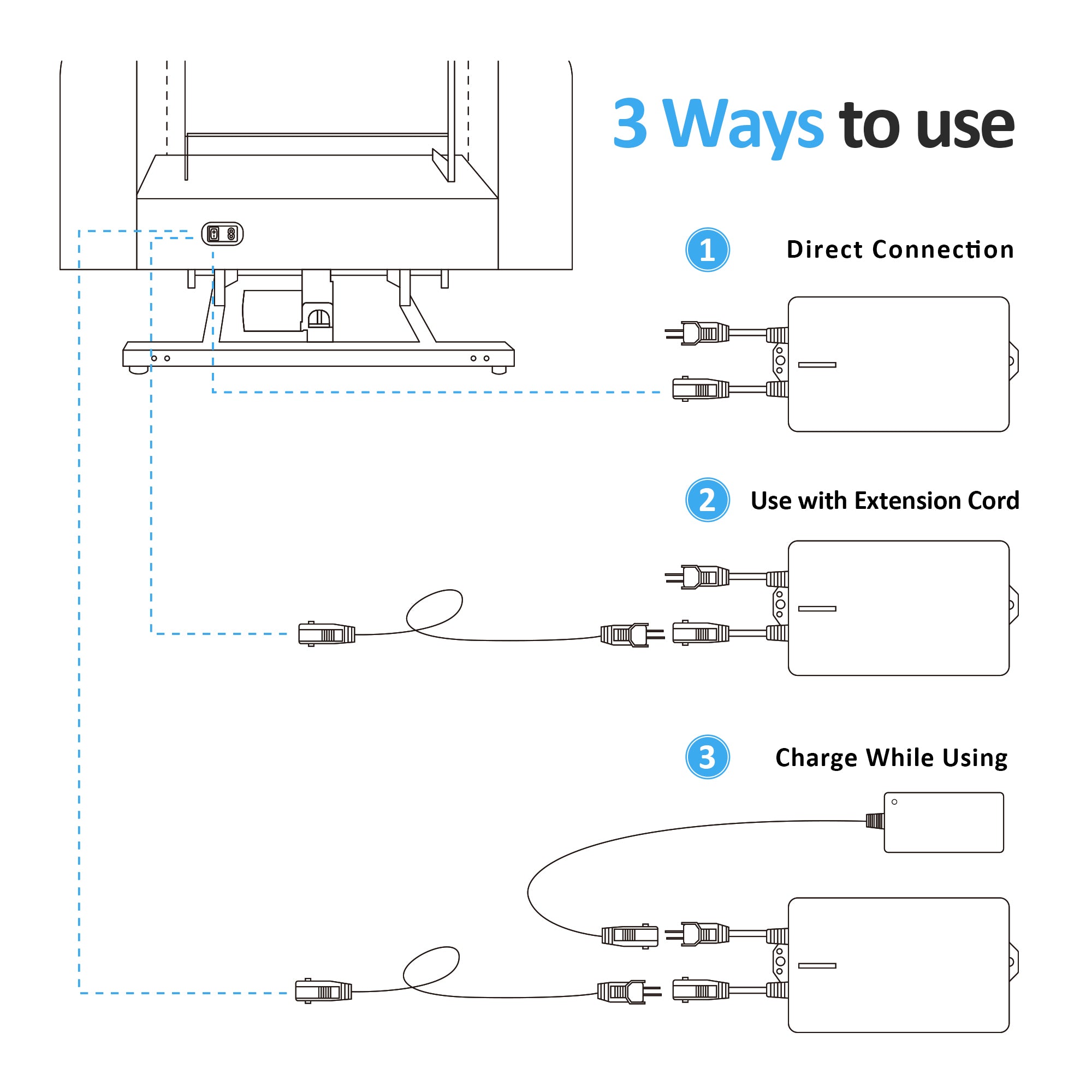 3 Ways to use

1 Direct Connection

2 Use with Extension Cord

3 Charge While Using