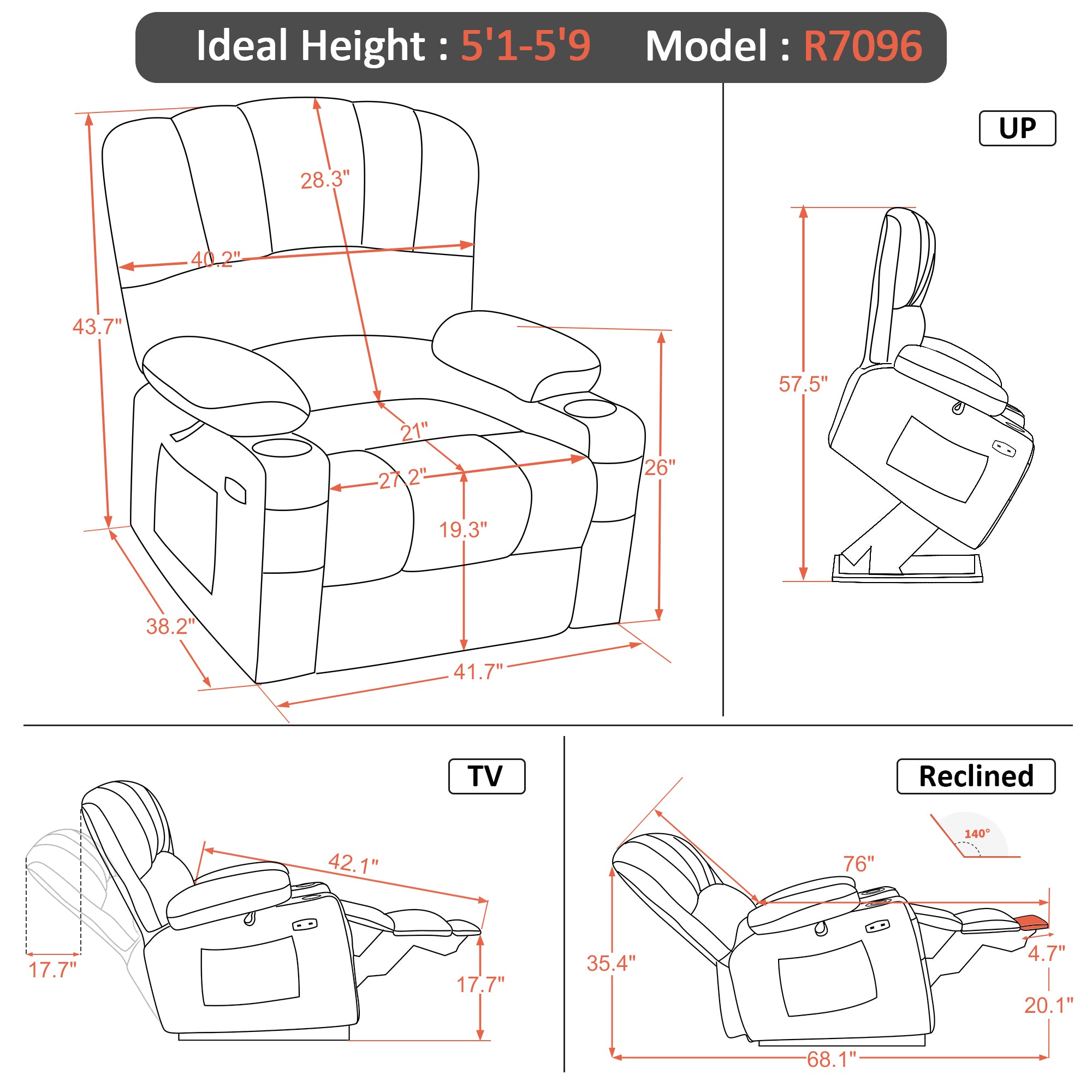 Ideal Height : 5'1-5'9 Model : R7096

28.3"

40.2"

43.7"

21"

27.2"

26"

19.3"

38.2"

41.7"

UP

57.5"

TV

42.1"

17.7"

17.7"

Reclined

140°

76"

35.4"

4.7"

20.1"

68.1"