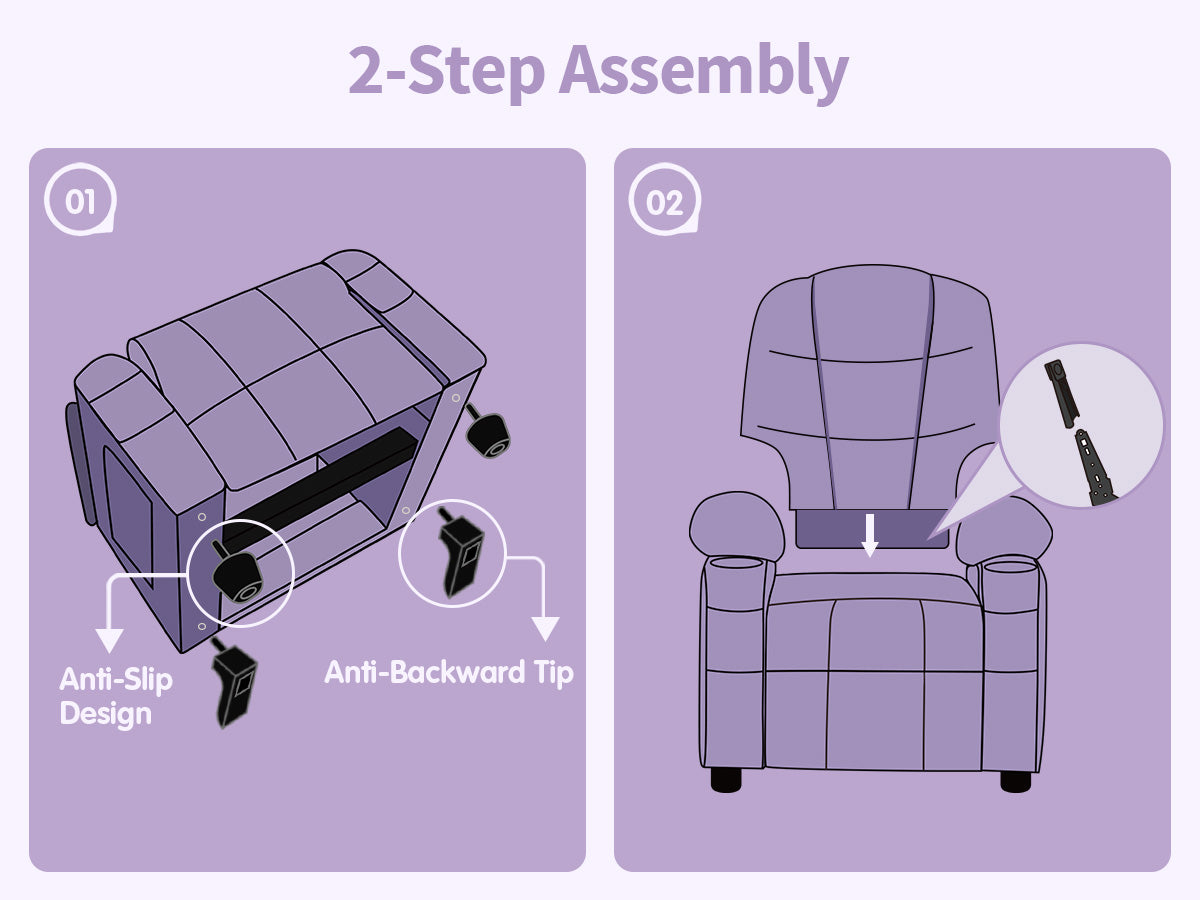 2-Step Assembly

01

Anti-Slip Design

Anti-Backward Tip

02