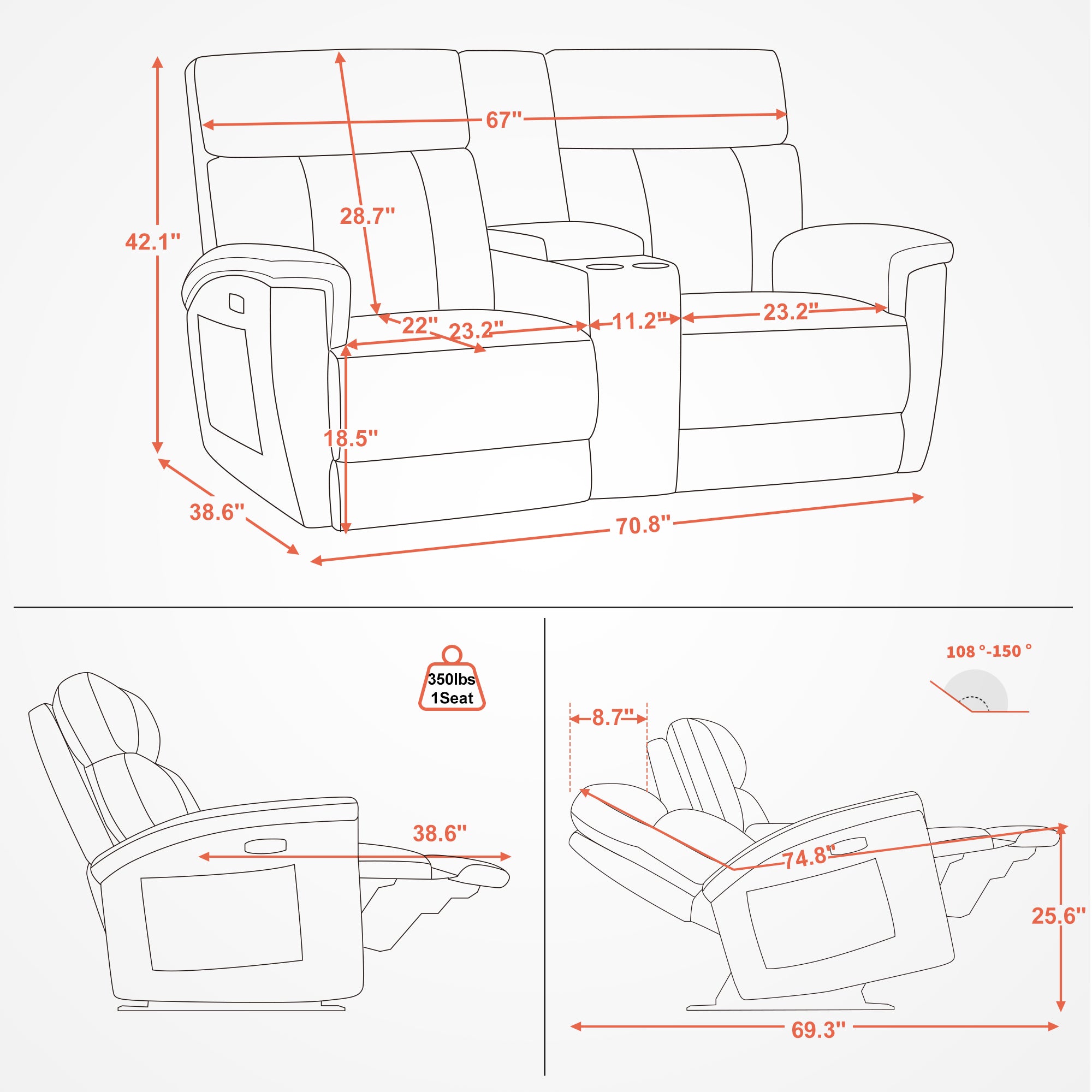 67"
42.1"
28.7"
22"
23.2"
11.2"
23.2"
18.5"
38.6"
70.8"

350lbs
1Seat
38.6"

108 °-150 °
8.7"
74.8"
25.6"
69.3"