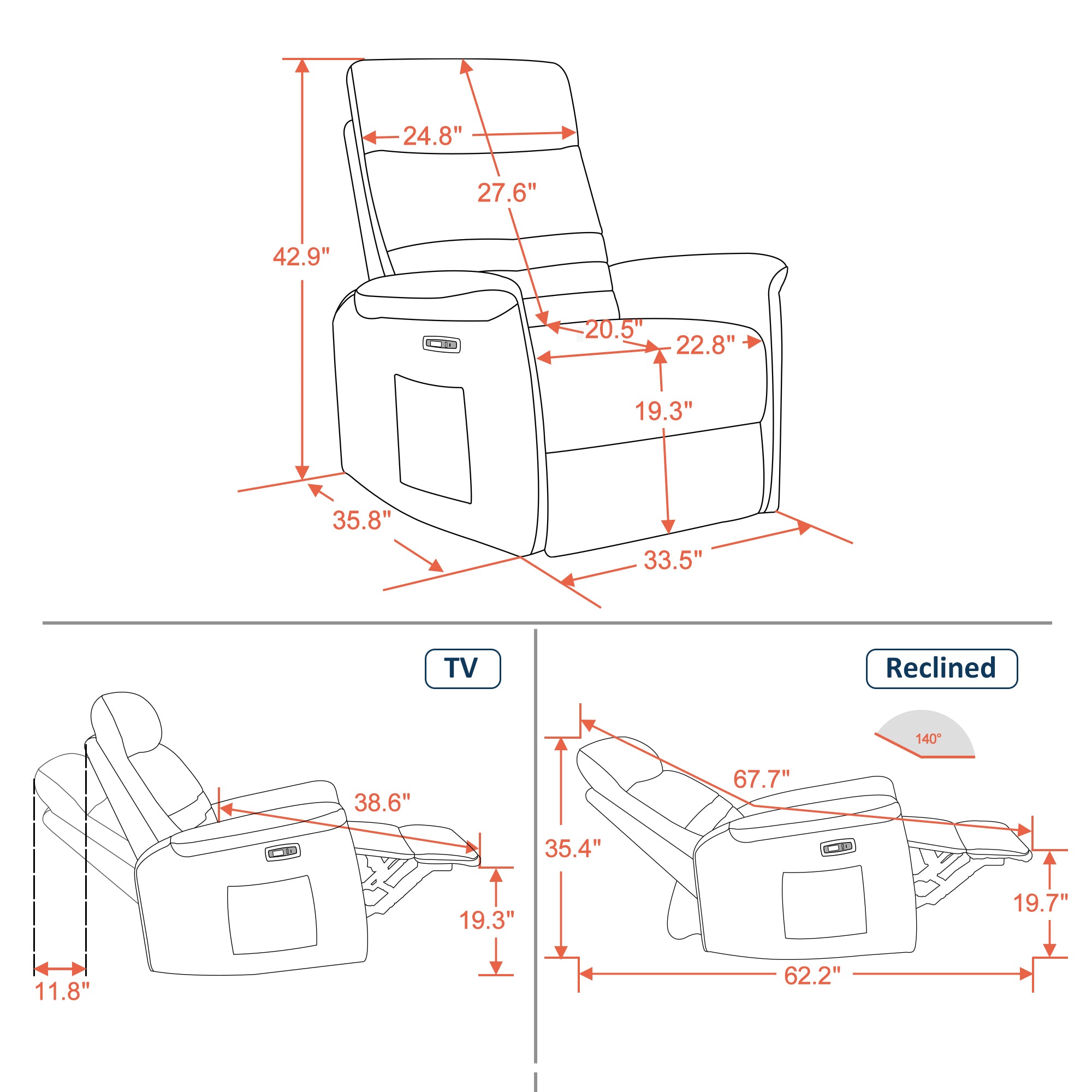 24.8"
27.6"
42.9"
20.5"
22.8"
19.3"
35.8"
33.5"

TV
38.6"
19.3"
11.8"

Reclined
140°
67.7"
35.4"
19.7"
62.2"