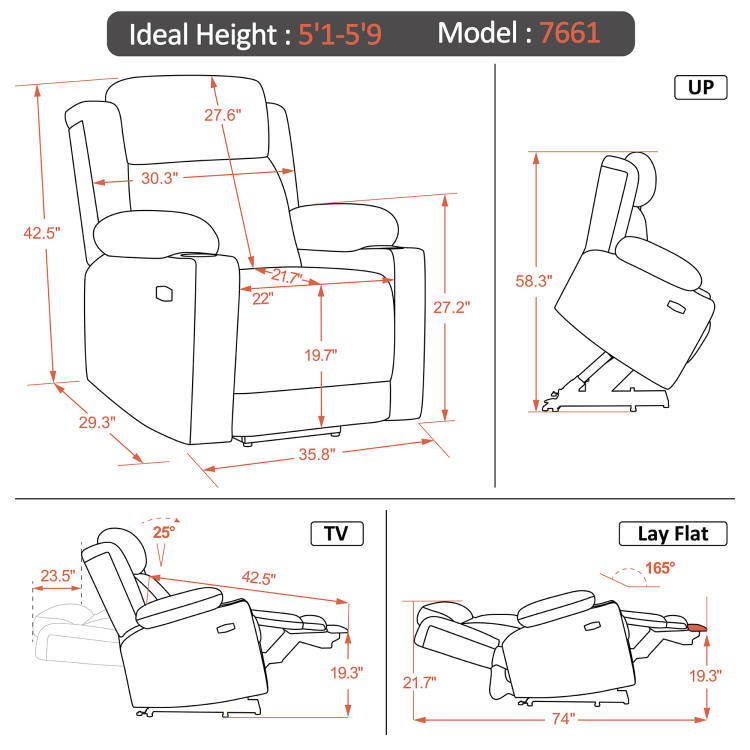 Ideal Height : 5'1-5'9 Model : 7661

27.6"
30.3"
42.5"
21.7"
22"
27.2"
19.7"
29.3"
35.8"

UP
58.3"

TV
25°
23.5"
42.5"
19.3"

Lay Flat
165°
21.7"
19.3"
74"