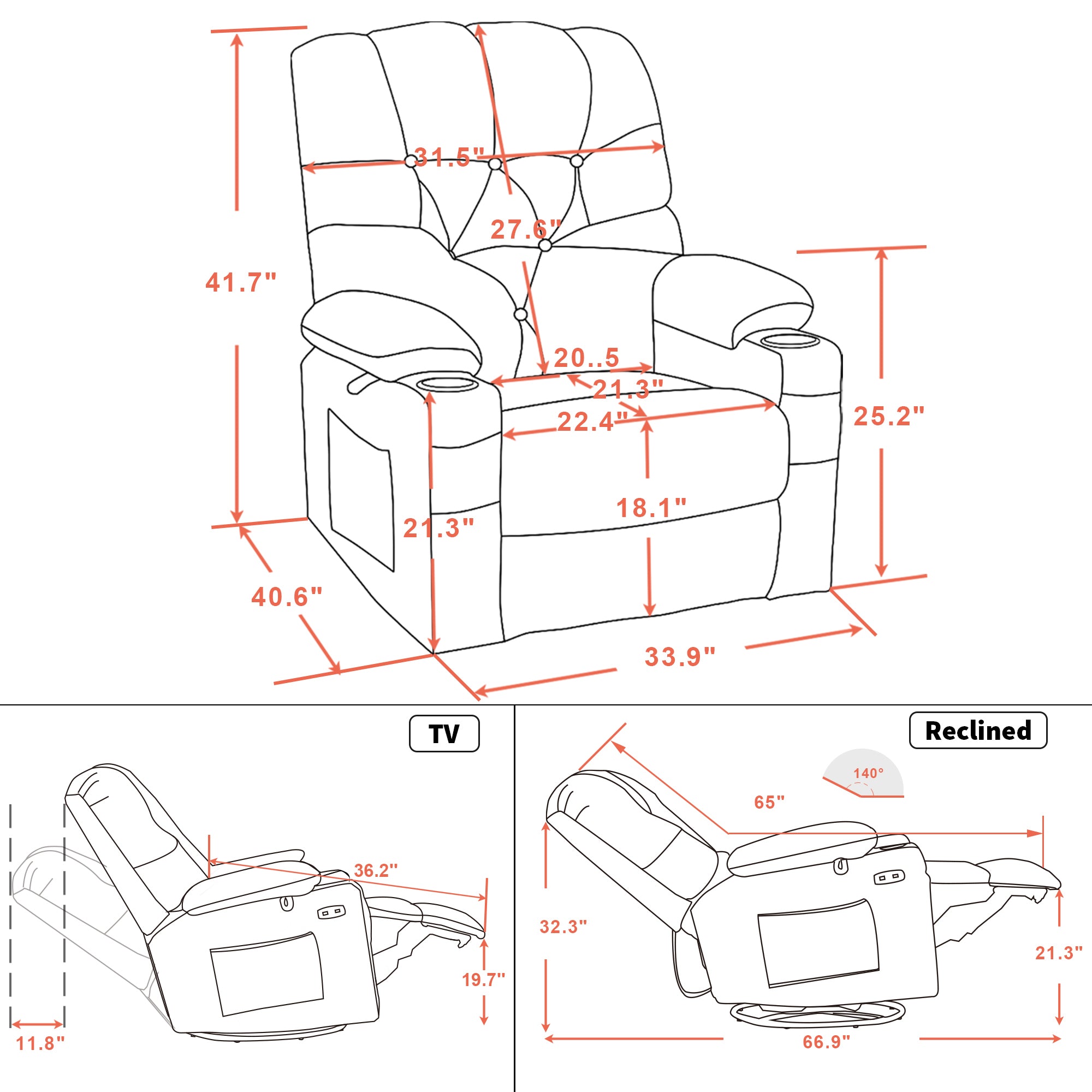 31.5"
27.6"
41.7"
20..5
21.3"
22.4"
25.2"
18.1"
21.3"
40.6"
33.9"

TV
36.2"
19.7"
11.8"

Reclined
140°
65"
32.3"
21.3"
66.9"