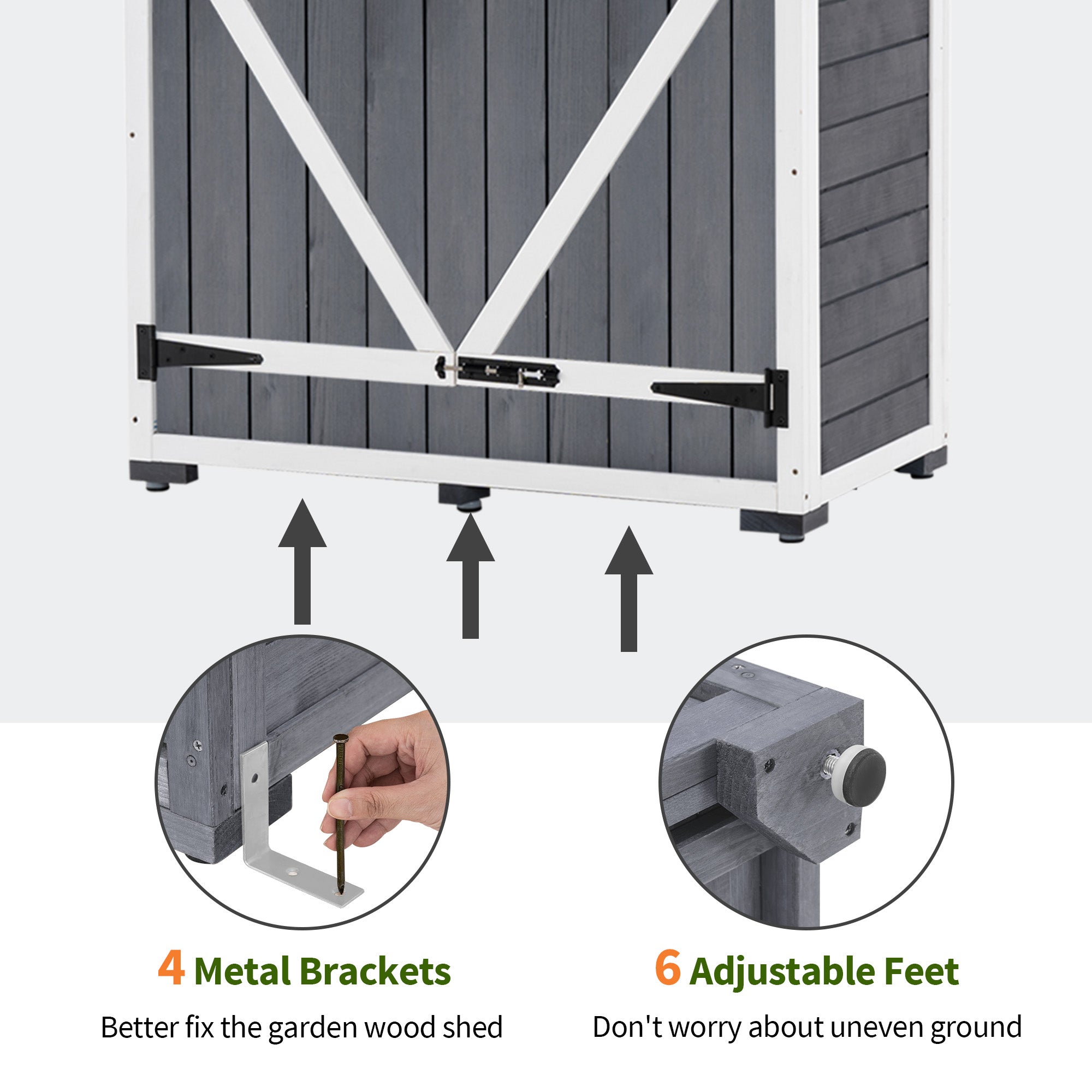 4 Metal Brackets

Better fix the garden wood shed

6 Adjustable Feet

Don't worry about uneven ground