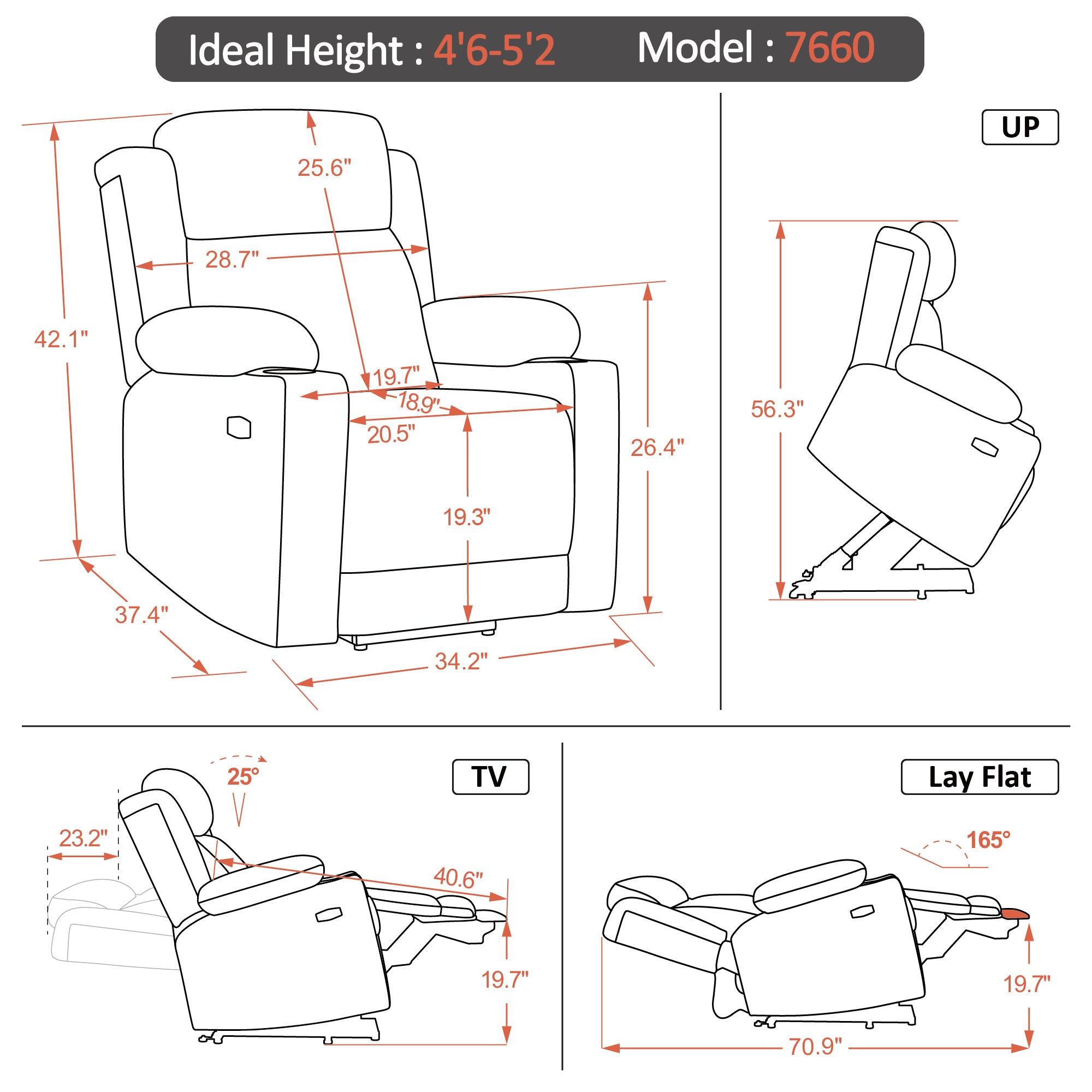 Ideal Height : 4'6-5'2 Model : 7660

25.6"
28.7"
42.1"
19.7"
18.9"
20.5"
26.4"
19.3"
37.4"
34.2"

UP
56.3"

TV
25°
23.2"
40.6"
19.7"

Lay Flat
165°
19.7"
70.9"