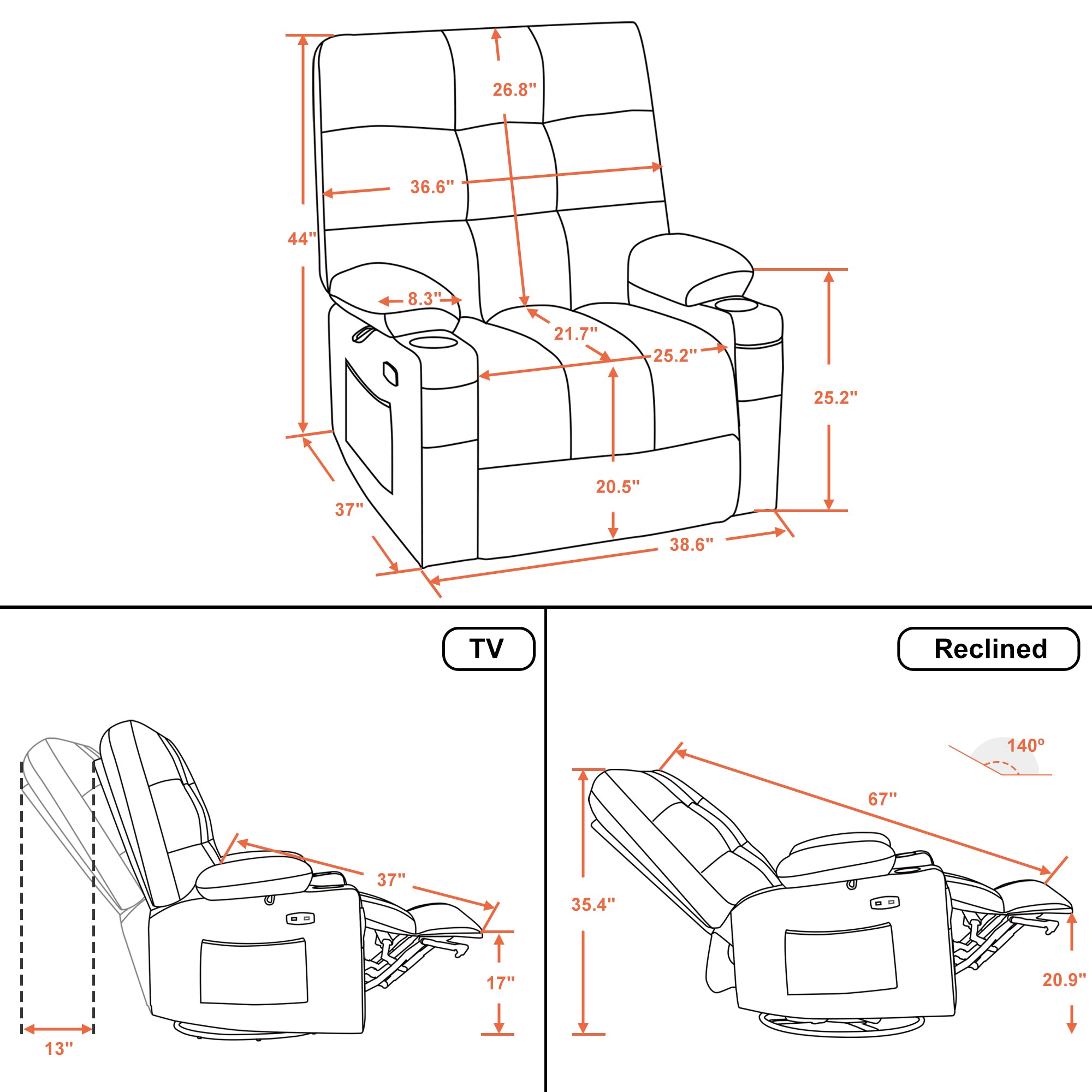 26.8"

36.6"

44"

8.3"

21.7"

25.2"

25.2"

20.5"

37"

38.6"

TV

37"

17"

13"

Reclined

140°

67"

35.4"

20.9"