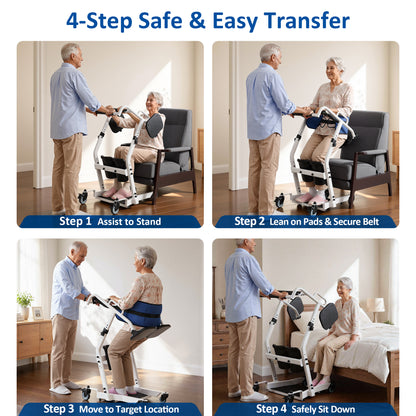 4-Step Safe & Easy Transfer

Step 1 Assist to Stand

Step 2 Lean on Pads & Secure Belt

Step 3 Move to Target Location

Step 4 Safely Sit Down