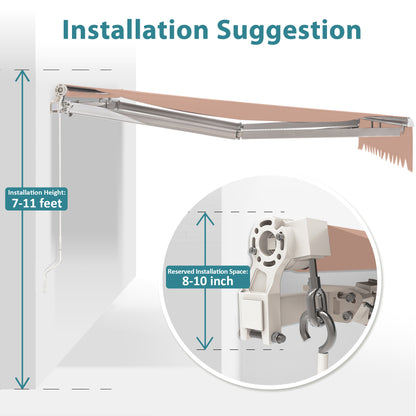 Installation Suggestion

Installation Height:
7-11 feet

Reserved Installation Space:
8-10 inch