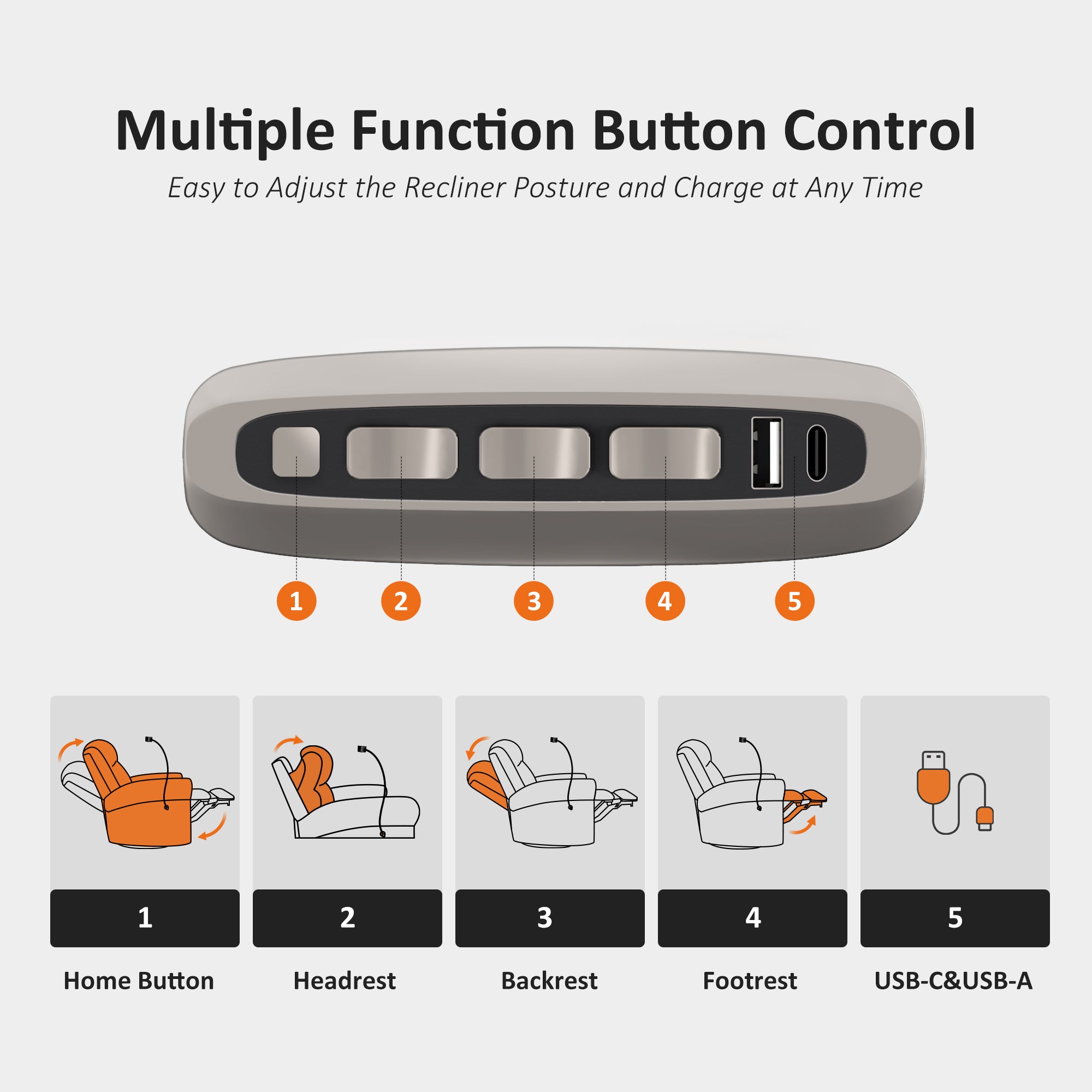 Multiple Function Button Control

Easy to Adjust the Recliner Posture and Charge at Any Time

1 2 3 4 5

1
Home Button

2
Headrest

3
Backrest

4
Footrest

5
USB-C&USB-A